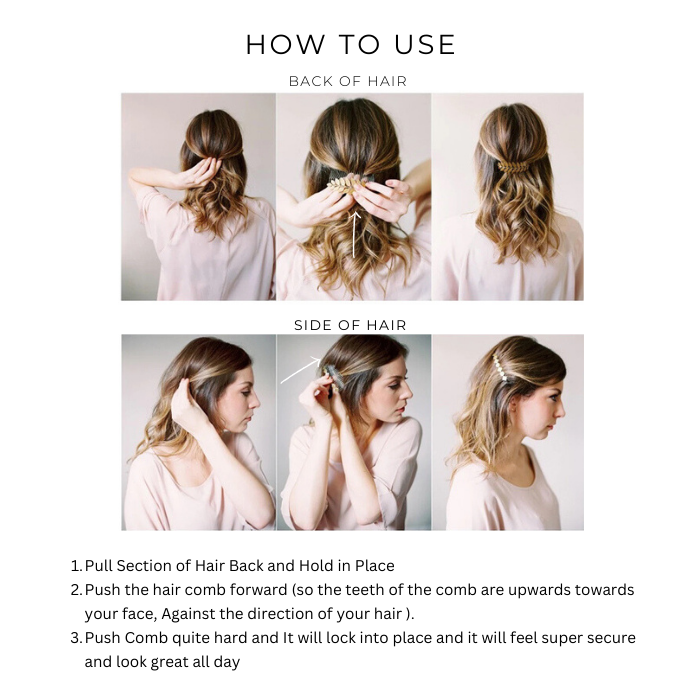 HOW TO USE

BACK OF HAIR

SIDE OF HAIR

1. Pull Section of Hair Back and Hold in Place
2. Push the hair comb forward (so the teeth of the comb are upwards towards your face, Against the direction of your hair ).
3. Push Comb quite hard and It will lock into place and it will feel super secure and look great all day